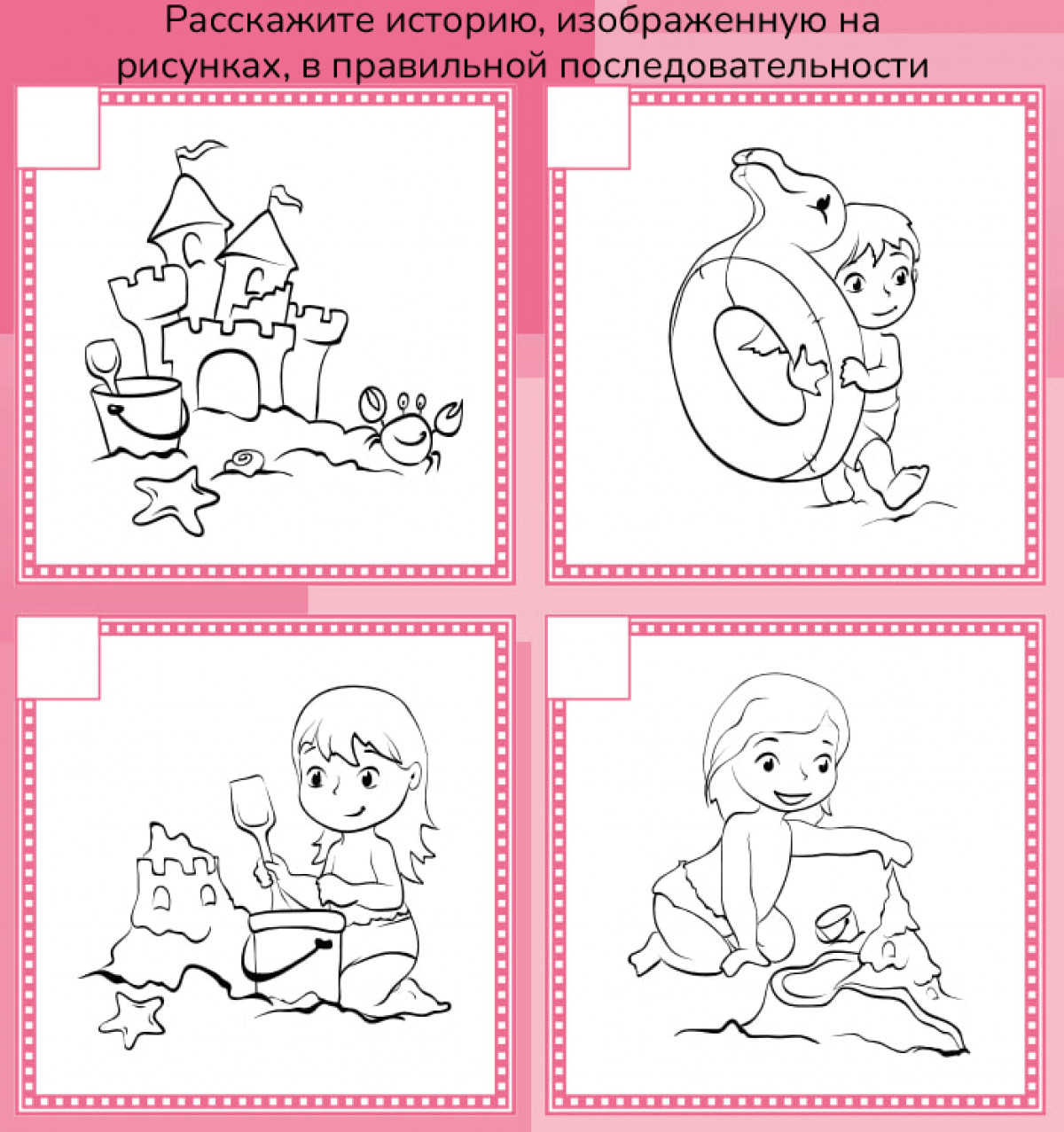 Расскажите историю, изображенную на рисунках, в правильной последовательности